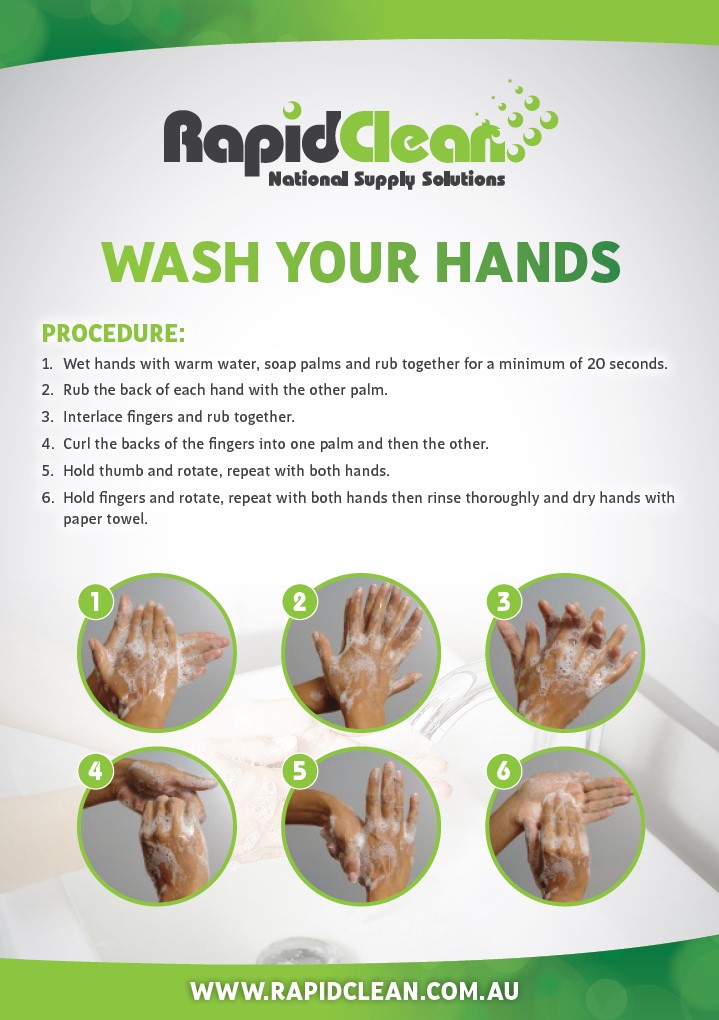 RapidClean
National Supply Solutions

WASH YOUR HANDS

PROCEDURE:
1. Wet hands with warm water, soap palms and rub together for a minimum of 20 seconds.
2. Rub the back of each hand with the other palm.
3. Interlace fingers and rub together.
4. Curl the backs of the fingers into one palm and then the other.
5. Hold thumb and rotate, repeat with both hands.
6. Hold fingers and rotate, repeat with both hands then rinse thoroughly and dry hands with paper towel.

1
2
3
4
5
6

WWW.RAPIDCLEAN.COM.AU